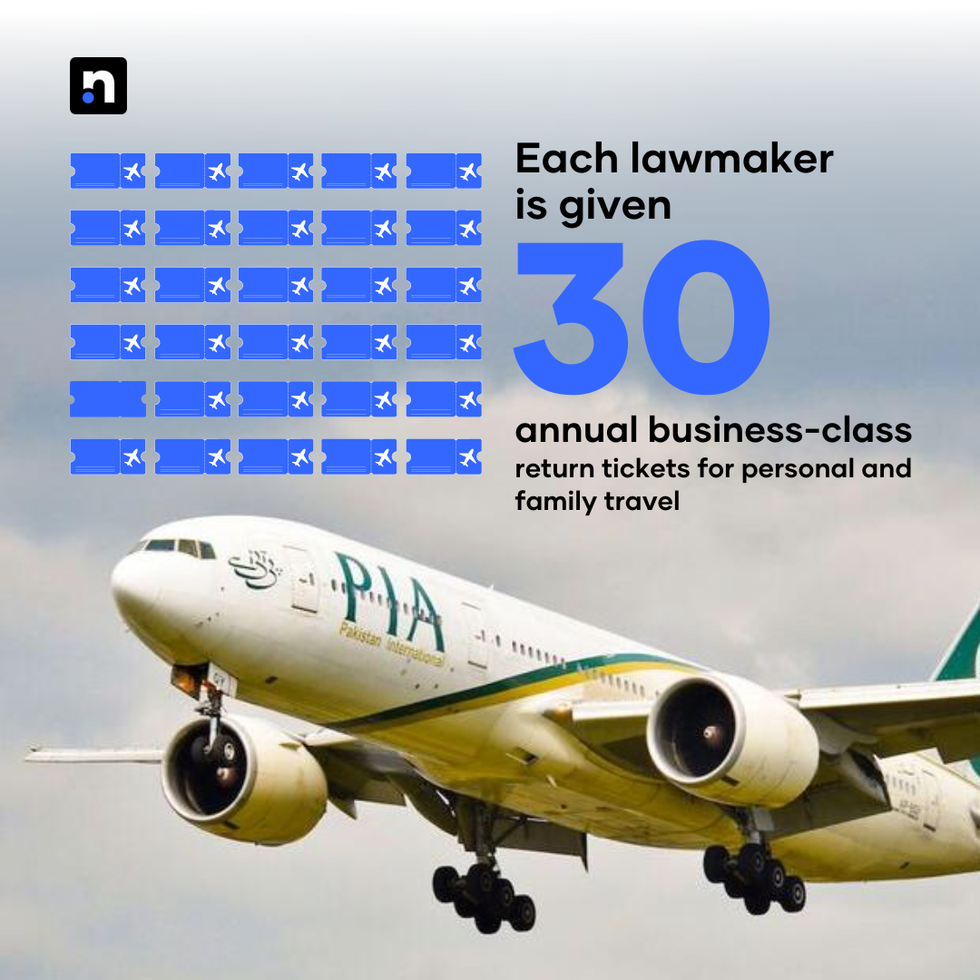 n

Each lawmaker is given

30

annual business-class return tickets for personal and family travel

PIA
Pakistan International