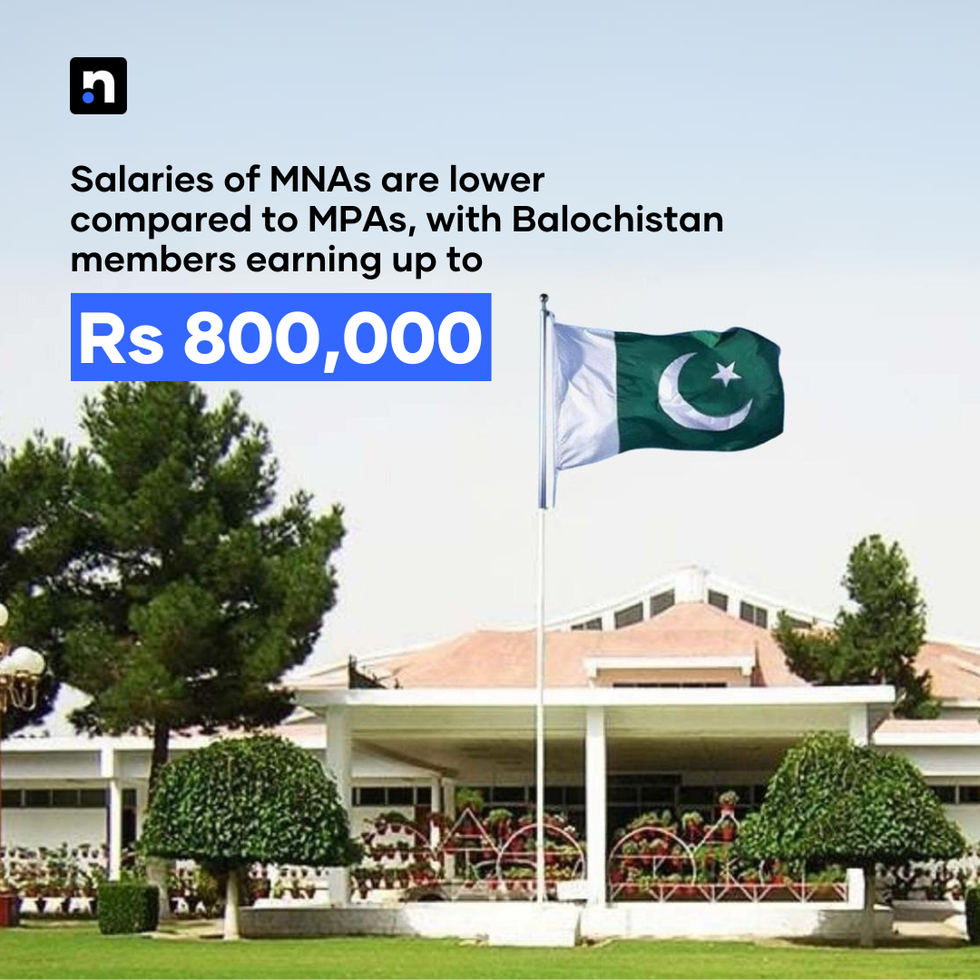 n

Salaries of MNAs are lower compared to MPAs, with Balochistan members earning up to

Rs 800,000