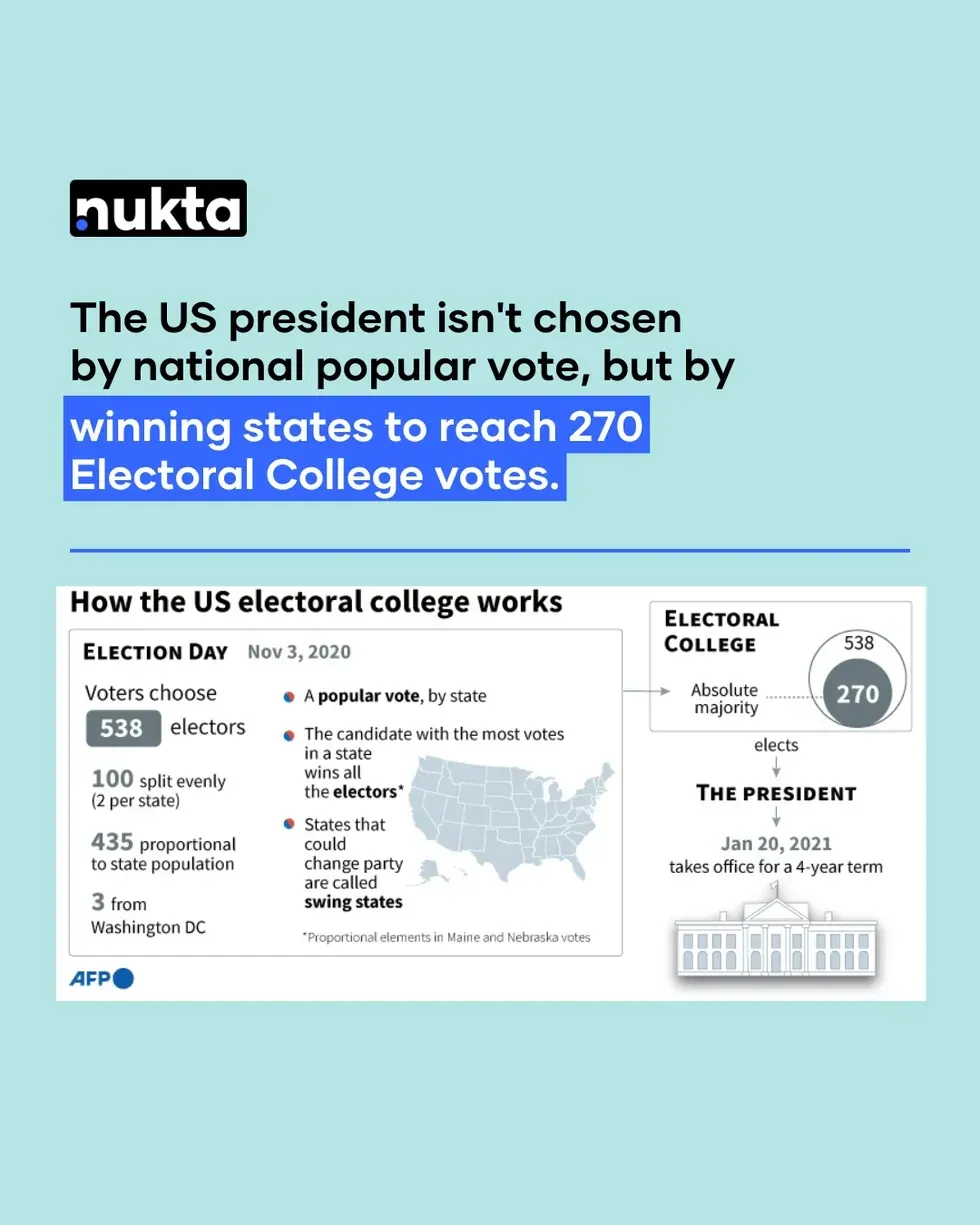 nukta

The US president isn't chosen by national popular vote, but by winning states to reach 270 Electoral College votes.

How the US electoral college works

ELECTION DAY Nov 3, 2020

Voters choose
538 electors

100 split evenly (2 per state)

435 proportional to state population

3 from Washington DC

A popular vote, by state

The candidate with the most votes in a state wins all the electors*

States that could change party are called swing states

*Proportional elements in Maine and Nebraska votes

ELECTORAL COLLEGE

538

Absolute majority 270

elects

THE PRESIDENT

Jan 20, 2021
takes office for a 4-year term

AFP